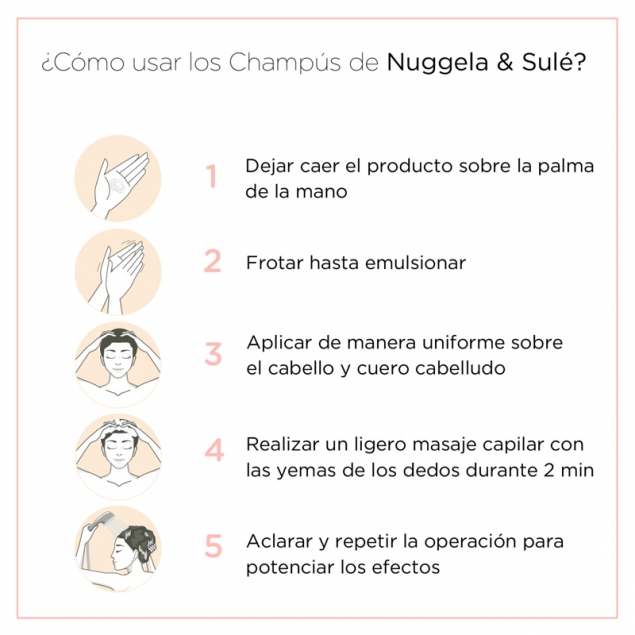 ¿Cómo usar los Champús de Nuggela & Sulé?

1 Dejar caer el producto sobre la palma de la mano

2 Frotar hasta emulsionar

3 Aplicar de manera uniforme sobre el cabello y cuero cabelludo

4 Realizar un ligero masaje capilar con las yemas de los dedos durante 2 min

5 Aclarar y repetir la operación para potenciar los efectos